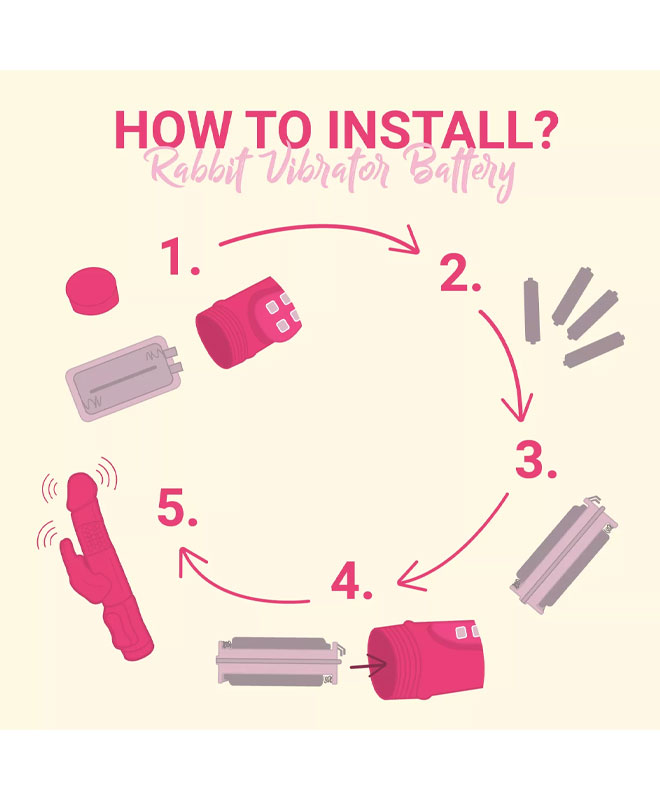 HOW TO INSTALL?
Rabbit Vibrator Battery

1.

2.

3.

4.

5.