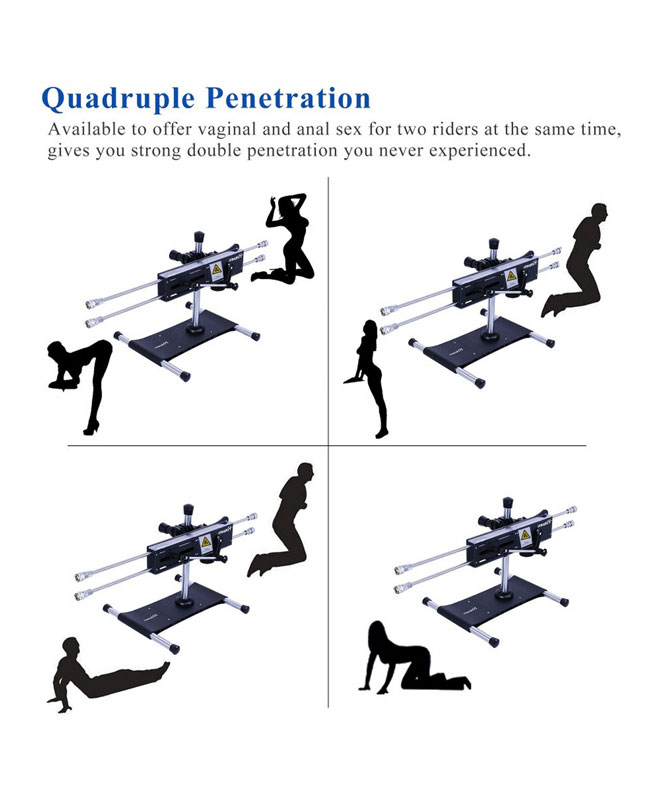 Quadruple Penetration

Available to offer vaginal and anal sex for two riders at the same time, gives you strong double penetration you never experienced.