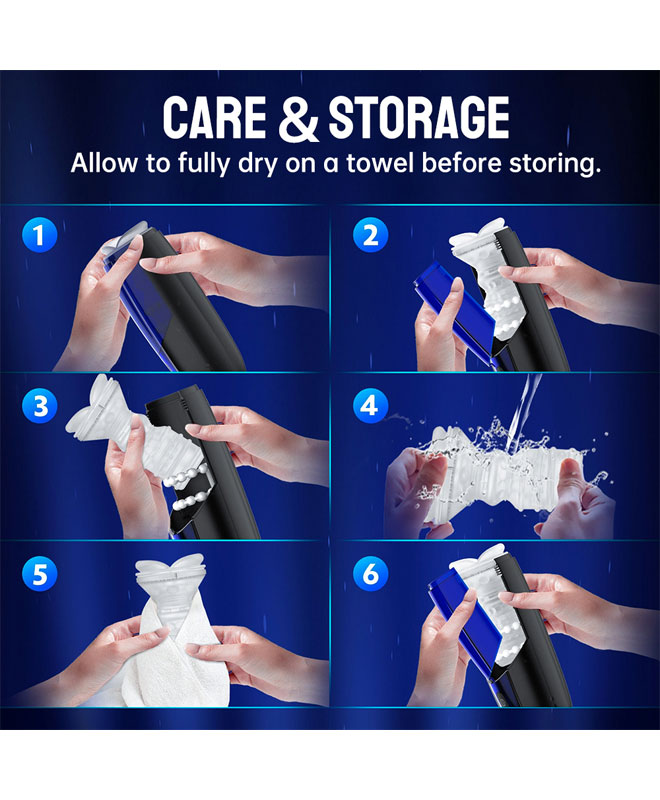 CARE & STORAGE
Allow to fully dry on a towel before storing.

1

2

3

4

5

6