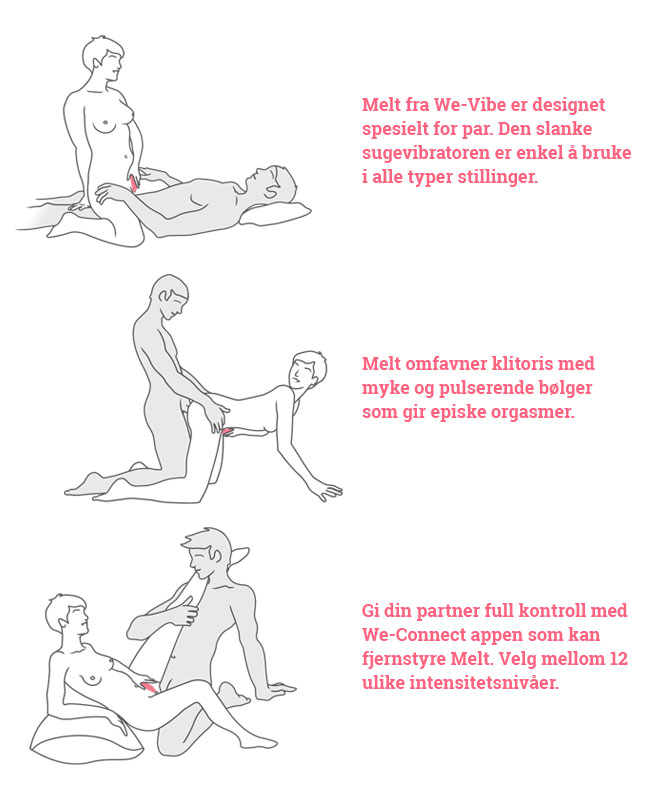 Melt fra We-Vibe er designet spesielt for par. Den slanke sugevibratoren er enkel å bruke i alle typer stillinger.

Melt omfavner klitoris med myke og pulserende bølger som gir episke orgasmer.

Gi din partner full kontroll med We-Connect appen som kan fjernstyre Melt. Velg mellom 12 ulike intensitetsnivåer.